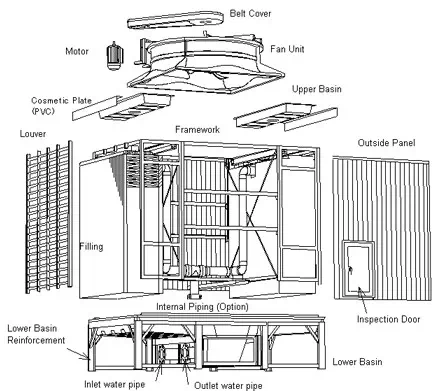 Belt Cover

Motor

Fan Unit

Upper Basin

Cosmetic Plate (PVC)

Louver

Framework

Outside Panel

Filling

Internal Piping (Option)

Inspection Door

Lower Basin Reinforcement

Lower Basin

Inlet water pipe

Outlet water pipe