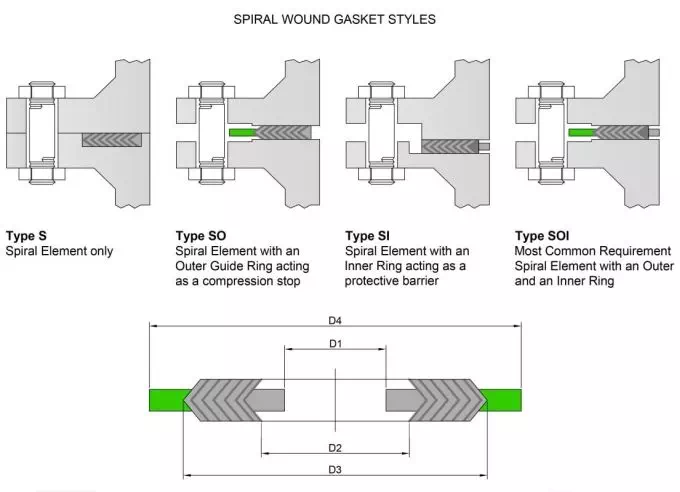 SPIRAL WOUND GASKET STYLES

Type S
Spiral Element only

Type SO
Spiral Element with an Outer Guide Ring acting as a compression stop

Type SI
Spiral Element with an Inner Ring acting as a protective barrier

Type SOI
Most Common Requirement Spiral Element with an Outer and an Inner Ring

D4

D1

D2

D3